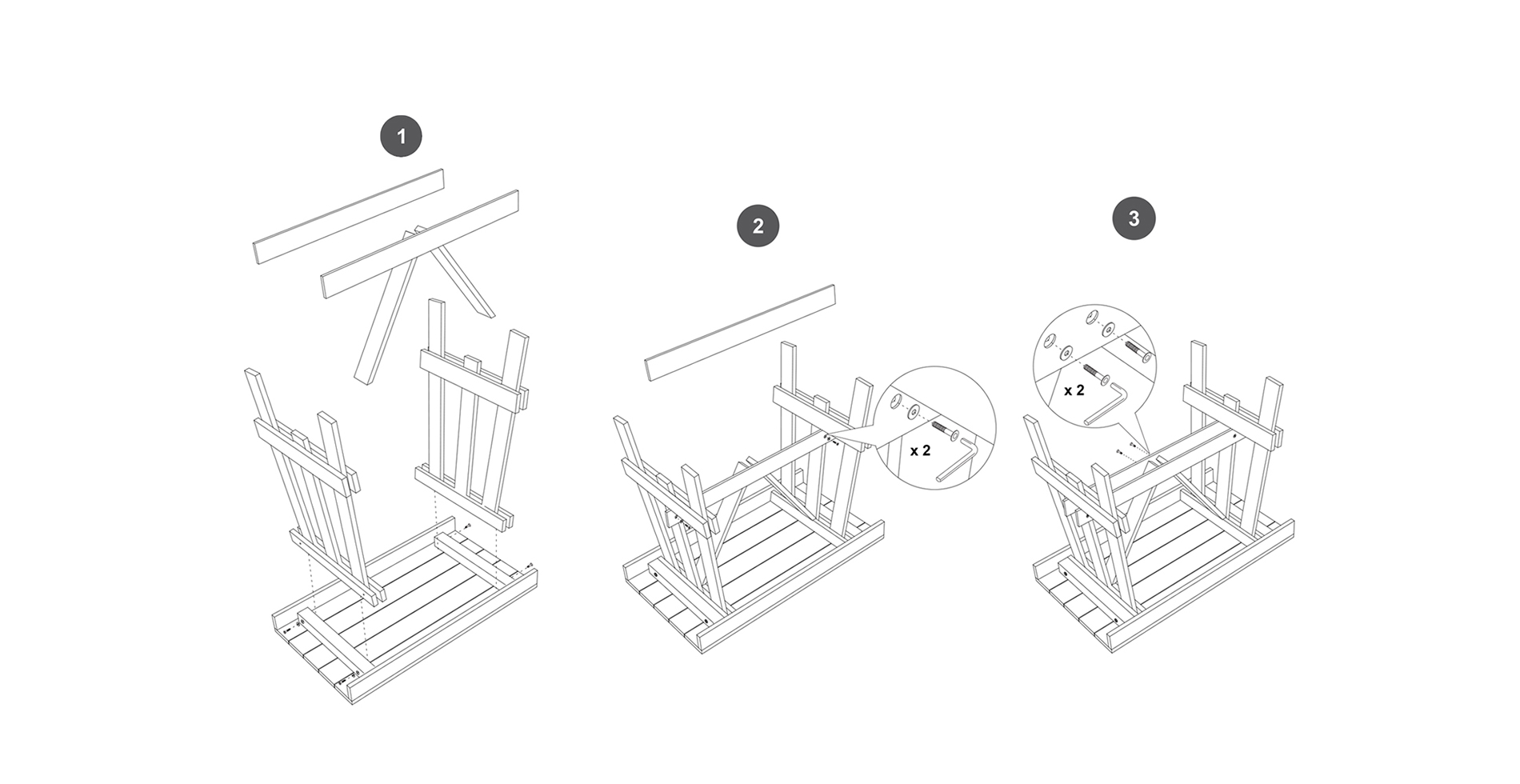 1

2

x 2

3

x 2